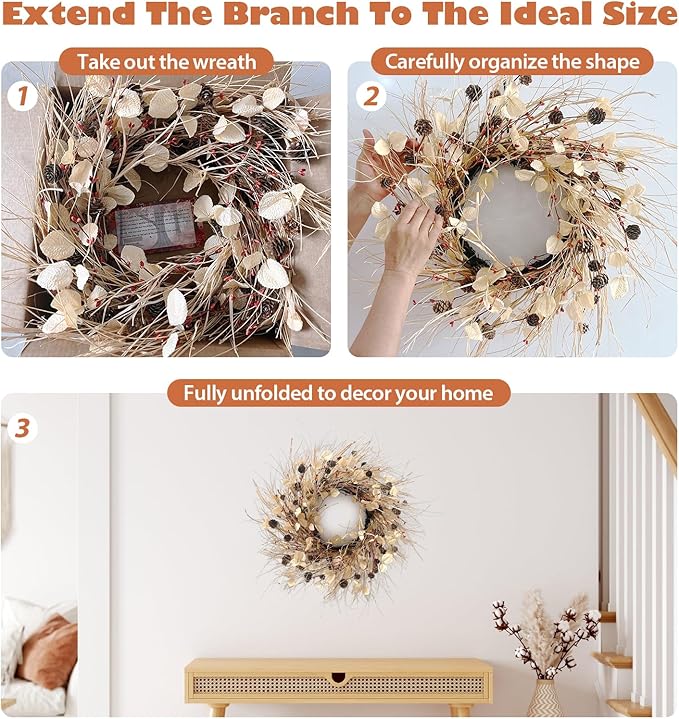 Extend The Branch To The Ideal Size

Take out the wreath

1

Carefully organize the shape

2

Fully unfolded to decor your home

3