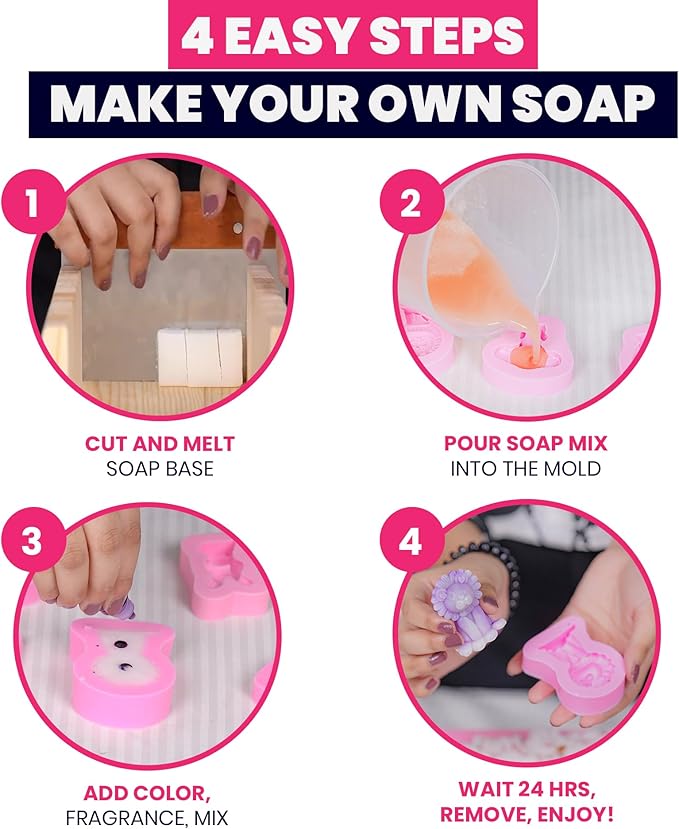 4 EASY STEPS

MAKE YOUR OWN SOAP

1

CUT AND MELT
SOAP BASE

2

POUR SOAP MIX
INTO THE MOLD

3

ADD COLOR,
FRAGRANCE, MIX

4

WAIT 24 HRS,
REMOVE, ENJOY!