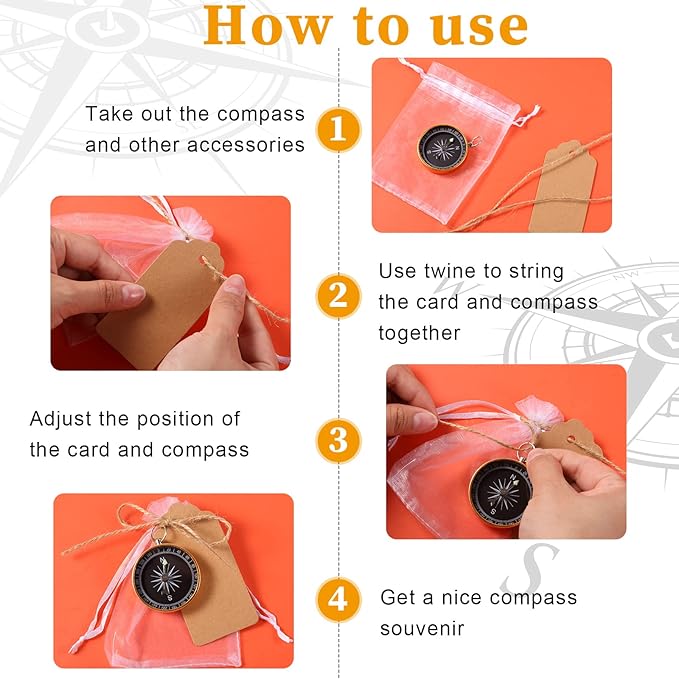 How to use

Take out the compass and other accessories

1

2

Use twine to string the card and compass together

Adjust the position of the card and compass

3

4

Get a nice compass souvenir