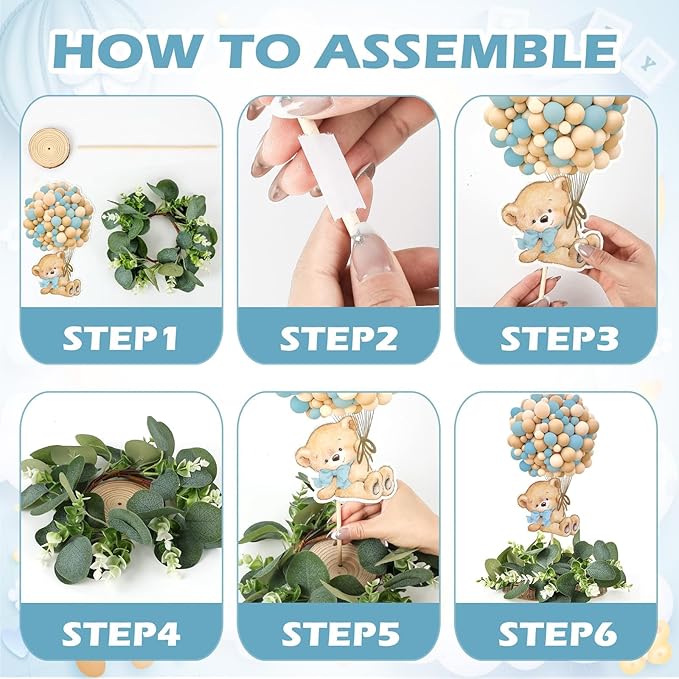 HOW TO ASSEMBLE

STEP1

STEP2

STEP3

STEP4

STEP5

STEP6