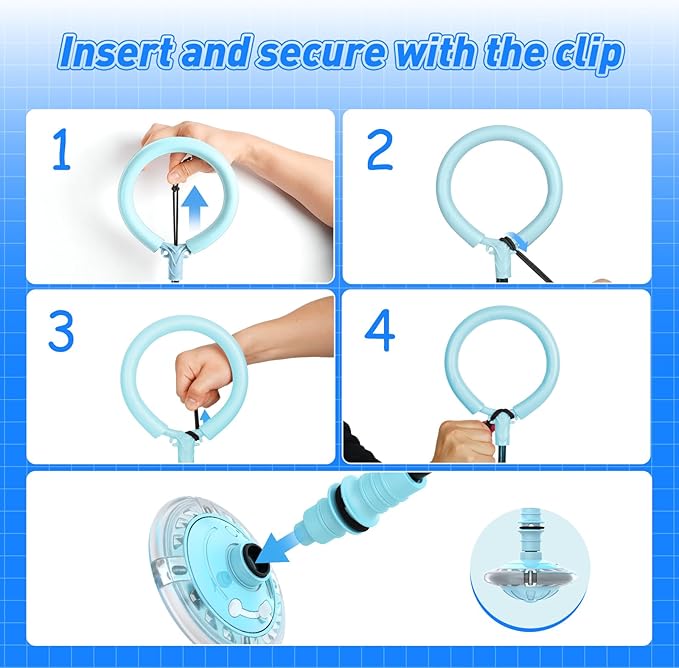 Insert and secure with the clip

1

2

3

4