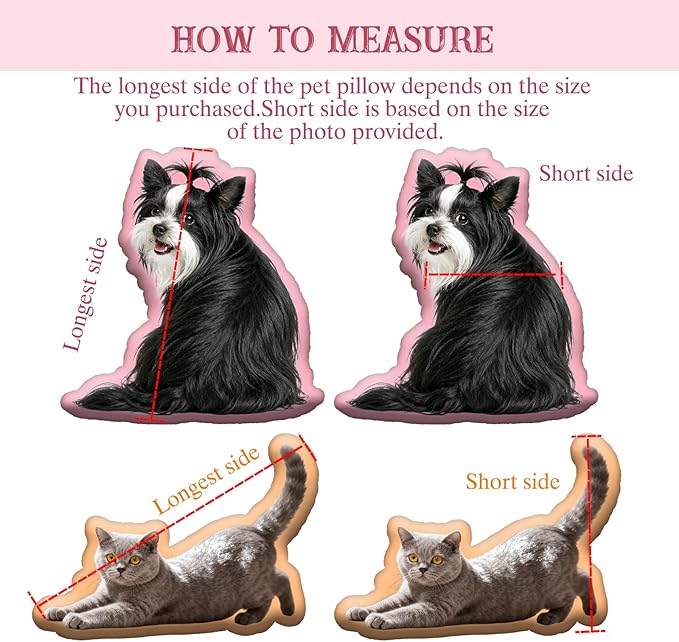 HOW TO MEASURE

The longest side of the pet pillow depends on the size you purchased.Short side is based on the size of the photo provided.

Longest side

Short side

Longest side

Short side