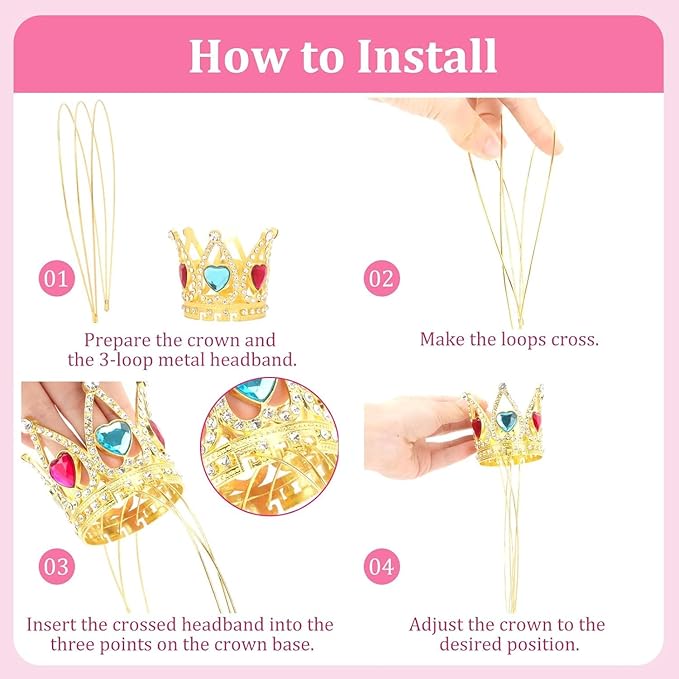 How to Install

01

Prepare the crown and the 3-loop metal headband.

02

Make the loops cross.

03

Insert the crossed headband into the three points on the crown base.

04

Adjust the crown to the desired position.