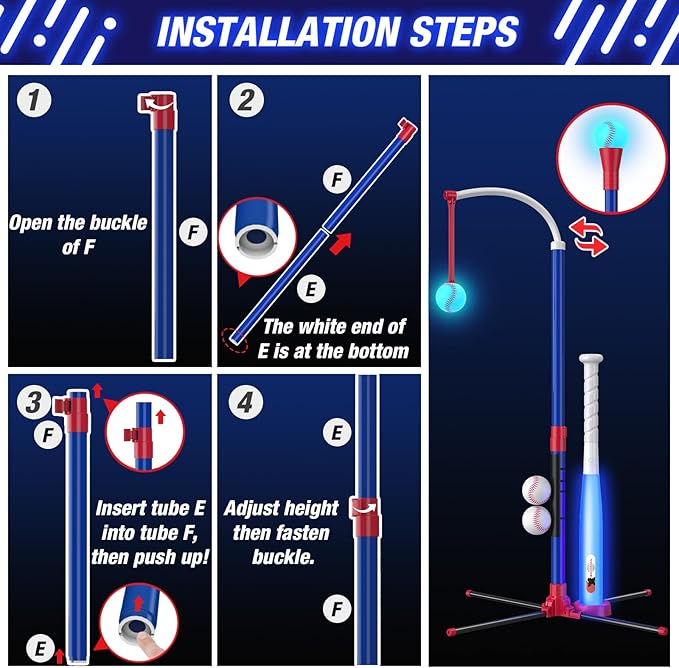 INSTALLATION STEPS

1

Open the buckle of F

F

2

F

E

The white end of E is at the bottom

3

F

Insert tube E into tube F, then push up!

E

4

E

Adjust height then fasten buckle.

F