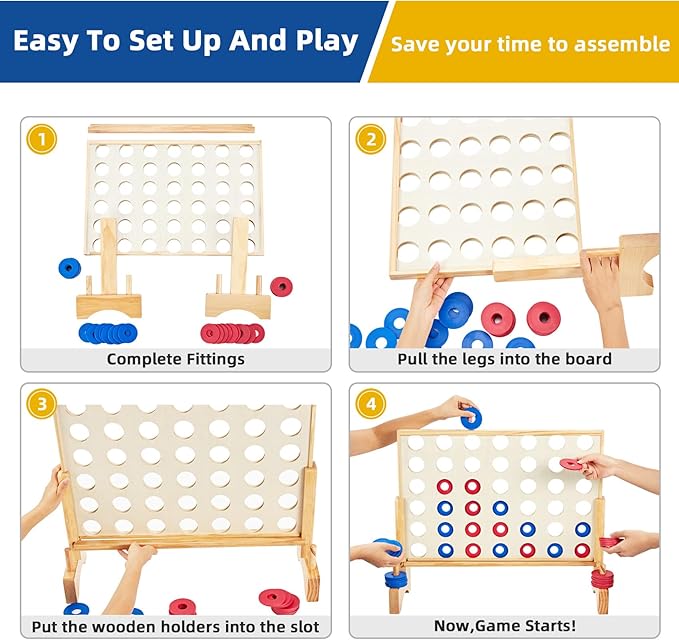 Easy To Set Up And Play

Save your time to assemble

1

Complete Fittings

2

Pull the legs into the board

3

Put the wooden holders into the slot

4

Now,Game Starts!