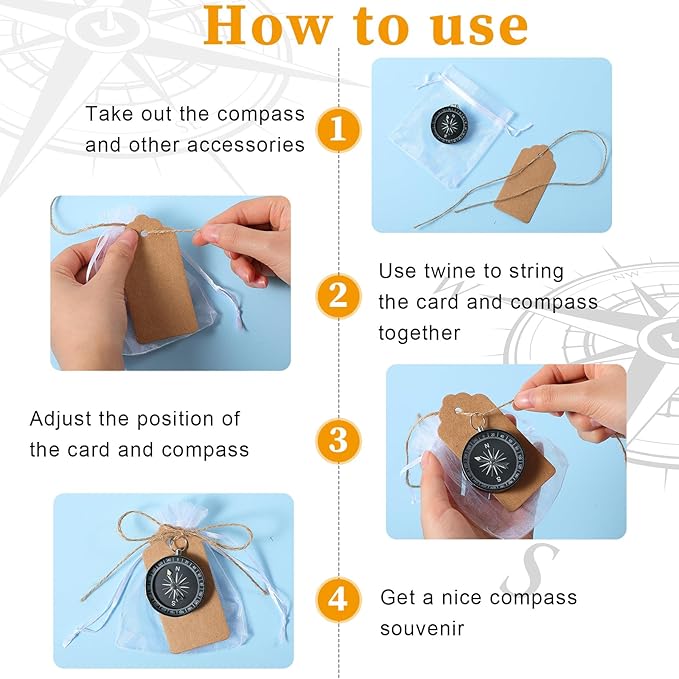 How to use

Take out the compass and other accessories

1

2

Use twine to string the card and compass together

Adjust the position of the card and compass

3

4

Get a nice compass souvenir