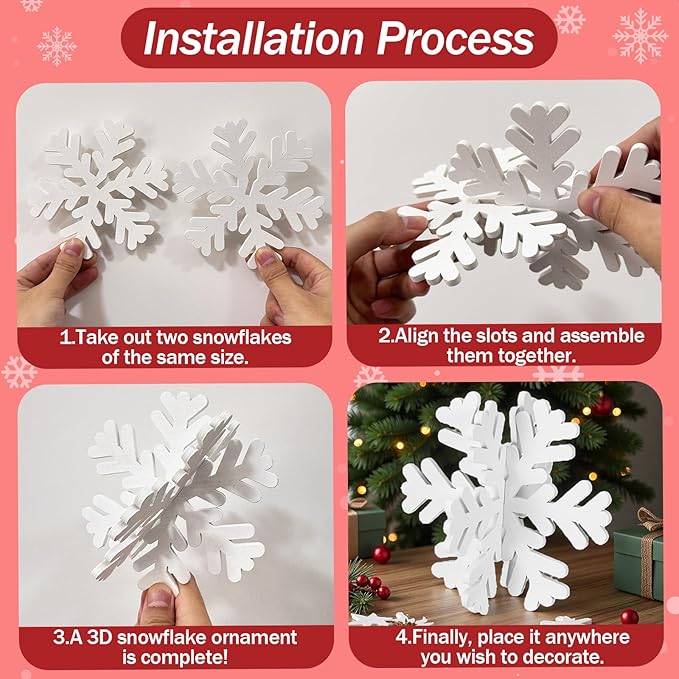 Installation Process

1.Take out two snowflakes of the same size.

2.Align the slots and assemble them together.

3.A 3D snowflake ornament is complete!

4.Finally, place it anywhere you wish to decorate.