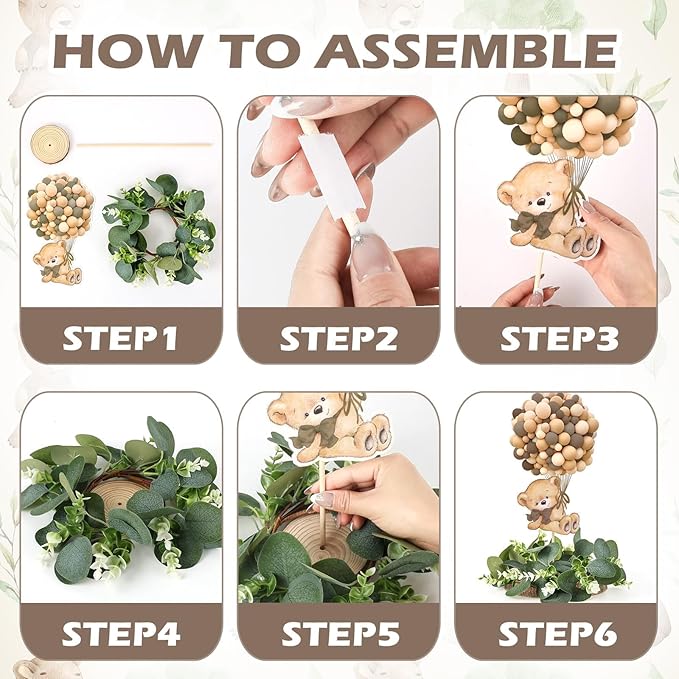 HOW TO ASSEMBLE

STEP1

STEP2

STEP3

STEP4

STEP5

STEP6