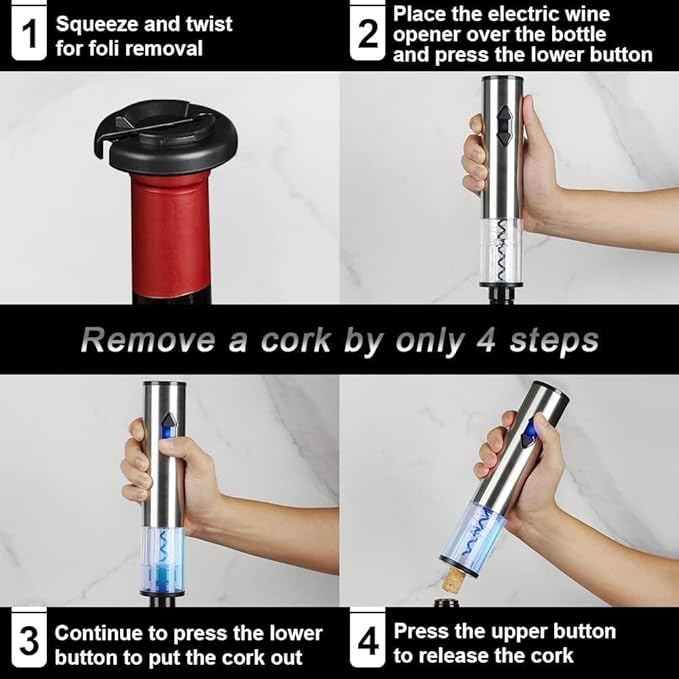 1 Squeeze and twist for foli removal

2 Place the electric wine opener over the bottle and press the lower button

Remove a cork by only 4 steps

3 Continue to press the lower button to put the cork out

4 Press the upper button to release the cork