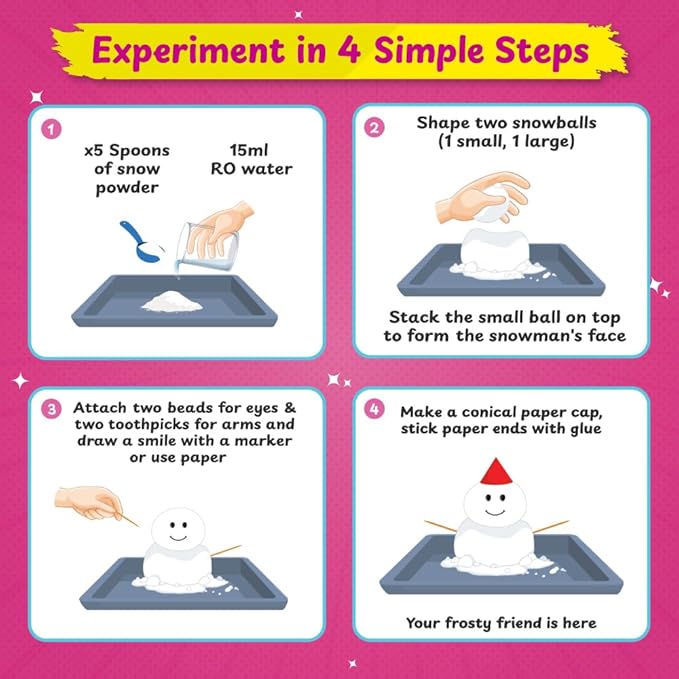 Experiment in 4 Simple Steps

1

x5 Spoons of snow powder

15ml RO water

2

Shape two snowballs (1 small, 1 large)

Stack the small ball on top to form the snowman's face

3

Attach two beads for eyes & two toothpicks for arms and draw a smile with a marker or use paper

4

Make a conical paper cap, stick paper ends with glue

Your frosty friend is here