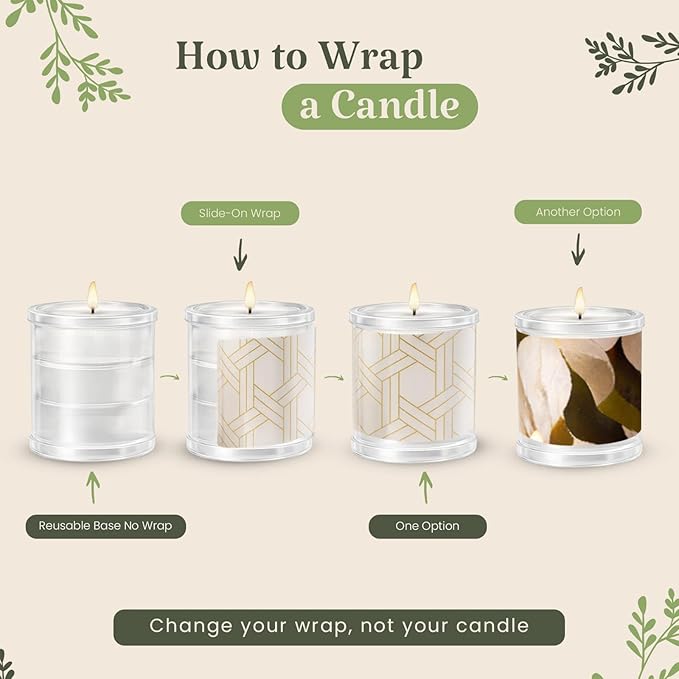 How to Wrap
a Candle

Slide-On Wrap

Another Option

Reusable Base No Wrap

One Option

Change your wrap, not your candle